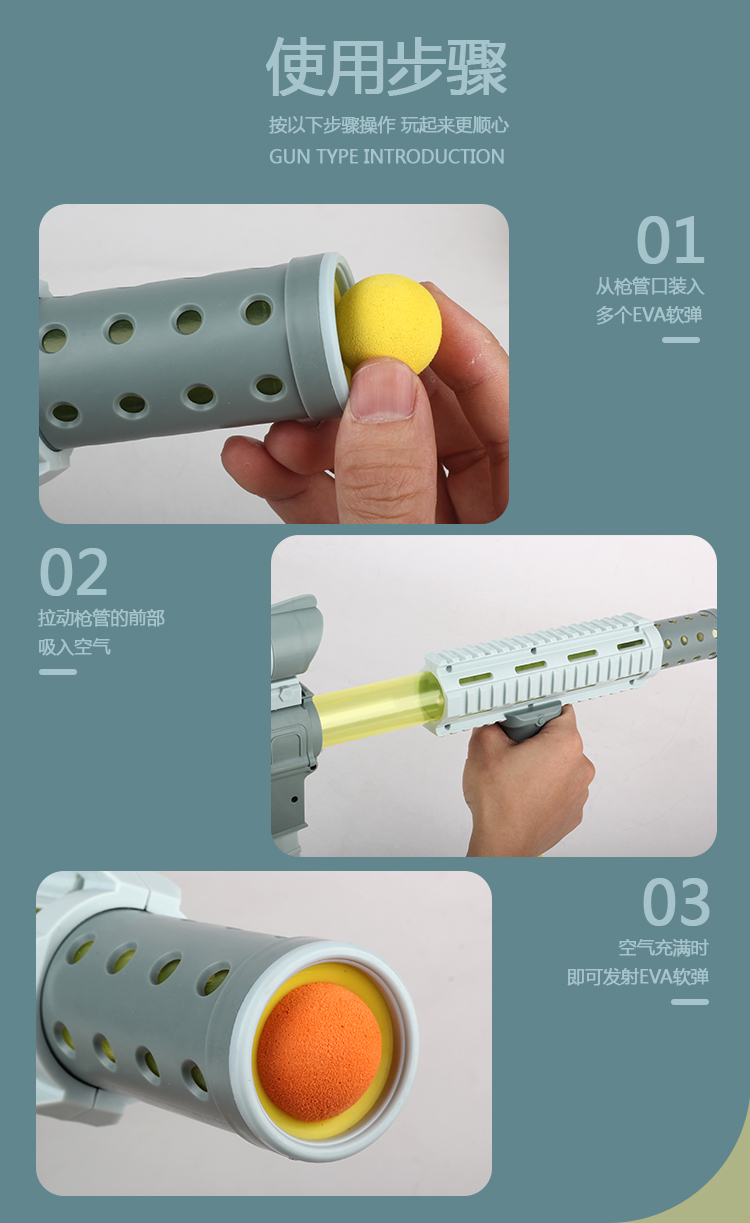 使用步骤

按以下步骤操作 玩起来更顺心

GUN TYPE INTRODUCTION

01

从枪管口装入
多个EVA软弹

02

拉动枪管的前部
吸入空气

03

空气充满时
即可发射EVA软弹