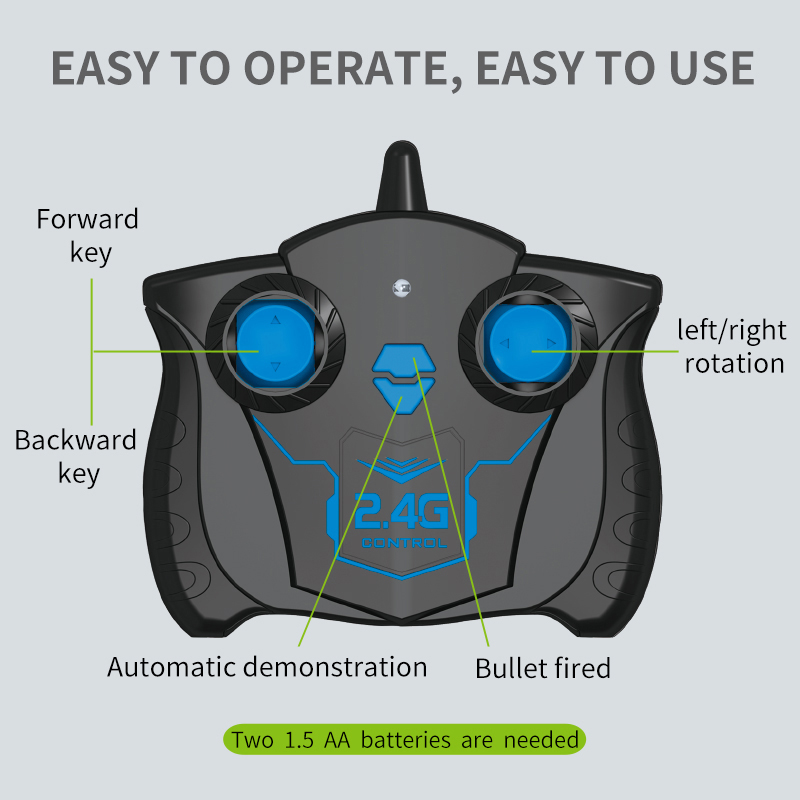 EASY TO OPERATE, EASY TO USE

Forward key

Backward key

left/right rotation

2.4G
CONTROL

Automatic demonstration

Bullet fired

Two 1.5 AA batteries are needed