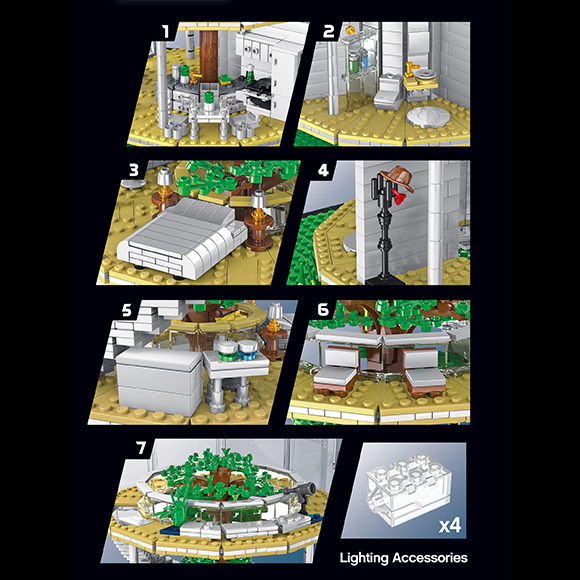 1

2

3

4

5

6

7

x4

Lighting Accessories