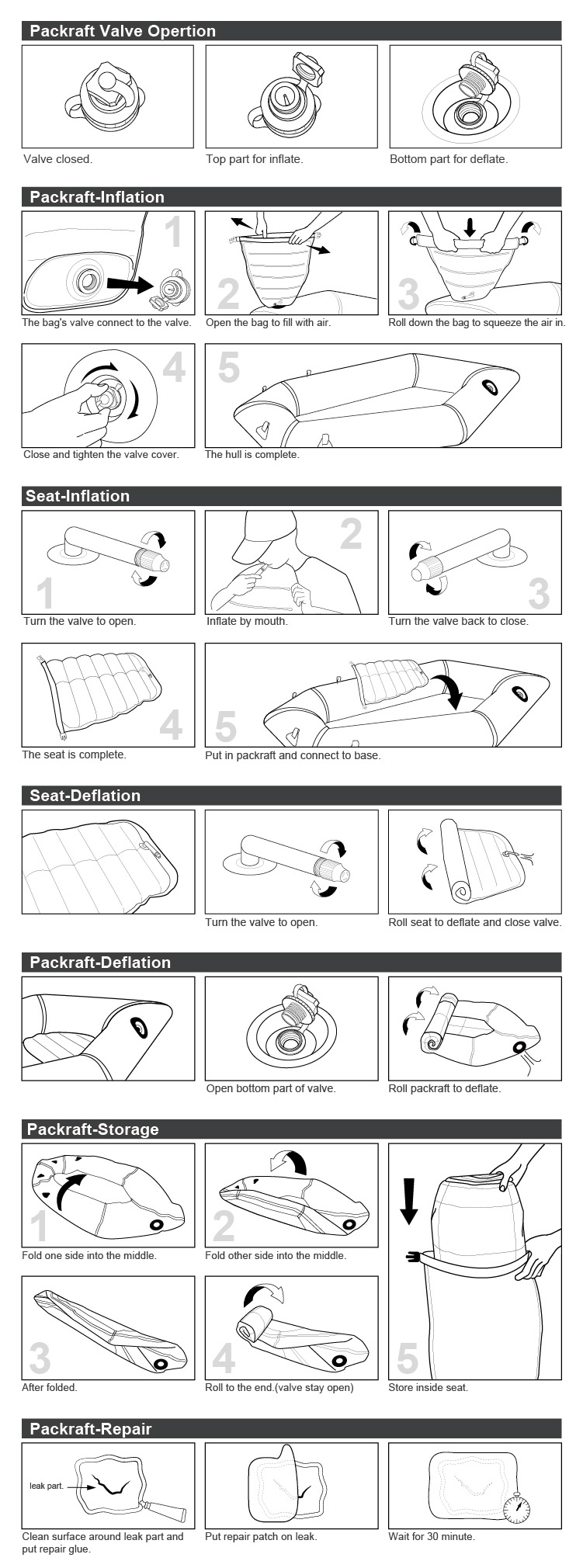 Packraft Valve Opertion

Valve closed.

Top part for inflate.

Bottom part for deflate.

Packraft-Inflation

1
The bag's valve connect to the valve.

2
Open the bag to fill with air.

3
Roll down the bag to squeeze the air in.

4
Close and tighten the valve cover.

5
The hull is complete.

Seat-Inflation

1
Turn the valve to open.

2
Inflate by mouth.

3
Turn the valve back to close.

4
The seat is complete.

5
Put in packraft and connect to base.

Seat-Deflation

Turn the valve to open.

Roll seat to deflate and close valve.

Packraft-Deflation

Open bottom part of valve.

Roll packraft to deflate.

Packraft-Storage

1
Fold one side into the middle.

2
Fold other side into the middle.

3
After folded.

4
Roll to the end.(valve stay open)

5
Store inside seat.

Packraft-Repair

leak part.

Clean surface around leak part and put repair glue.

Put repair patch on leak.

Wait for 30 minute.