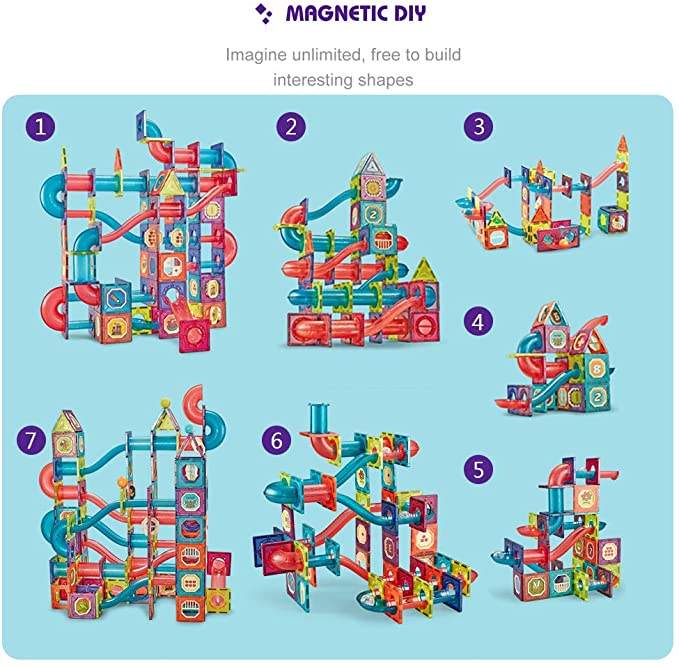 MAGNETIC DIY

Imagine unlimited, free to build interesting shapes

1

2

3

4

7

6

5