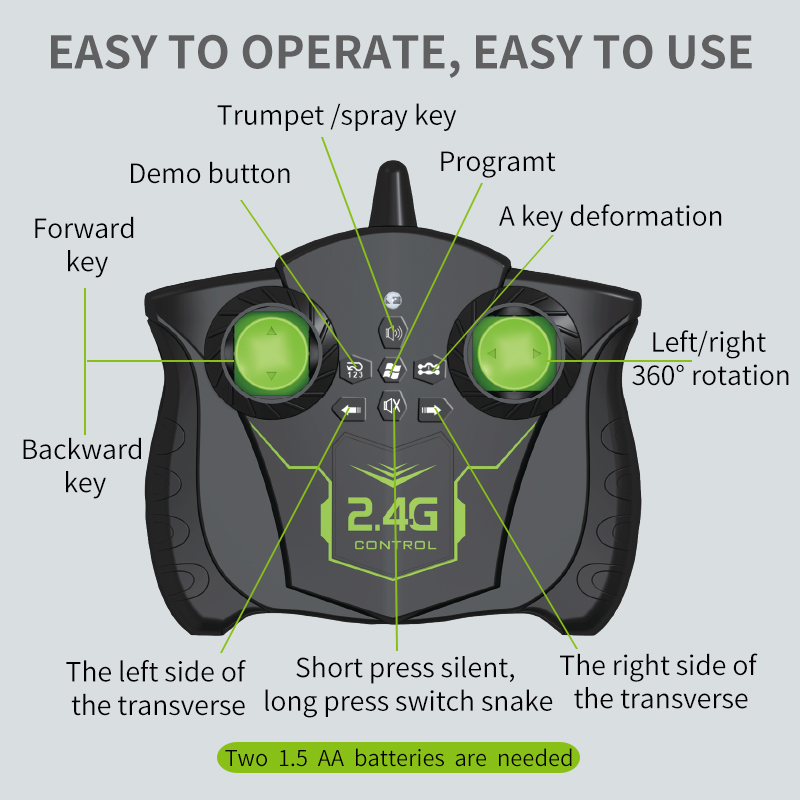 EASY TO OPERATE, EASY TO USE

Trumpet /spray key

Demo button

Programt

A key deformation

Forward key

Left/right 360° rotation

Backward key

123

2.4G CONTROL

The left side of the transverse

Short press silent, long press switch snake

The right side of the transverse

Two 1.5 AA batteries are needed