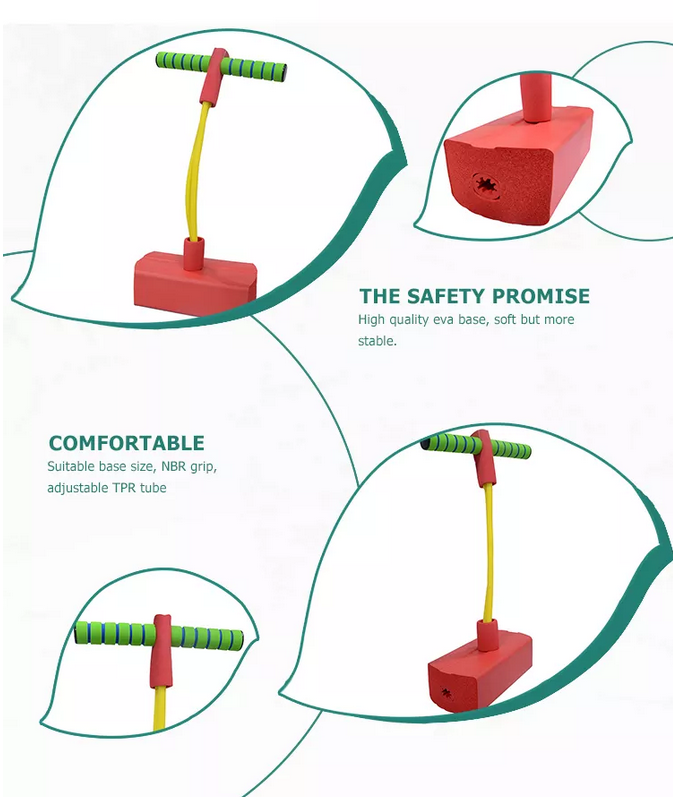 THE SAFETY PROMISE
High quality eva base, soft but more stable.

COMFORTABLE
Suitable base size, NBR grip, adjustable TPR tube