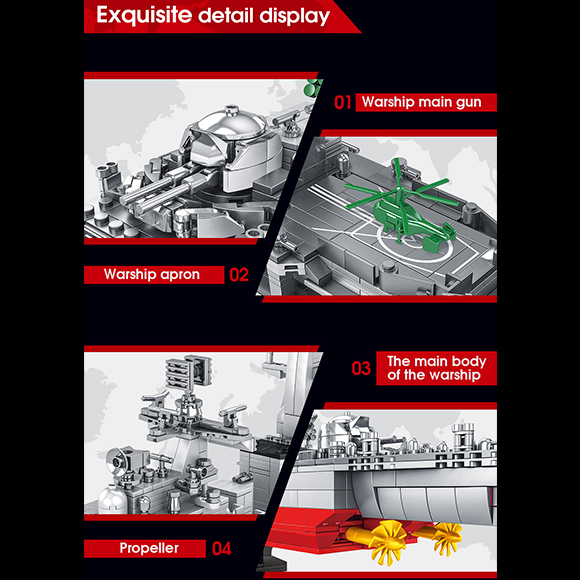 Exquisite detail display

01 Warship main gun

Warship apron 02

03 The main body of the warship

Propeller 04