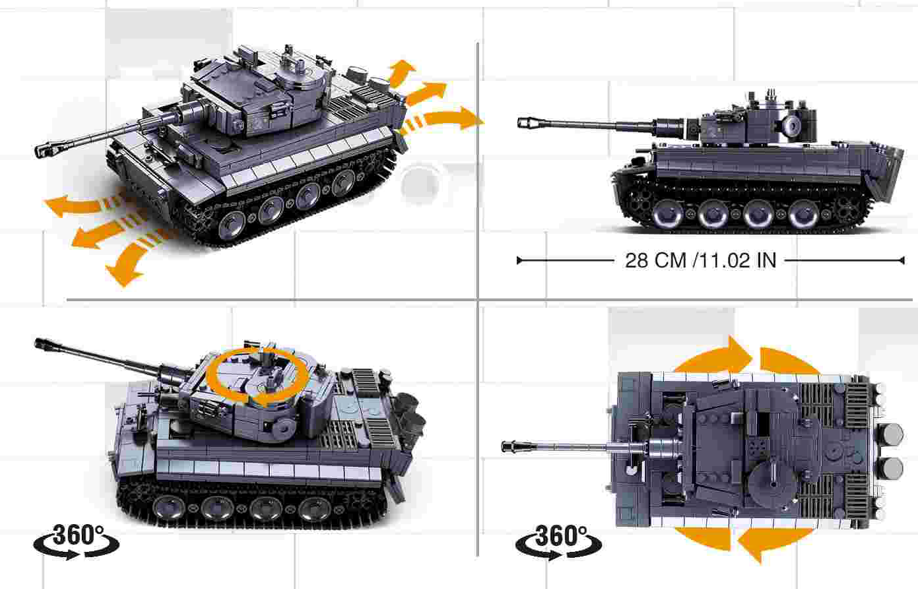 28 CM /11.02 IN

360°

360°