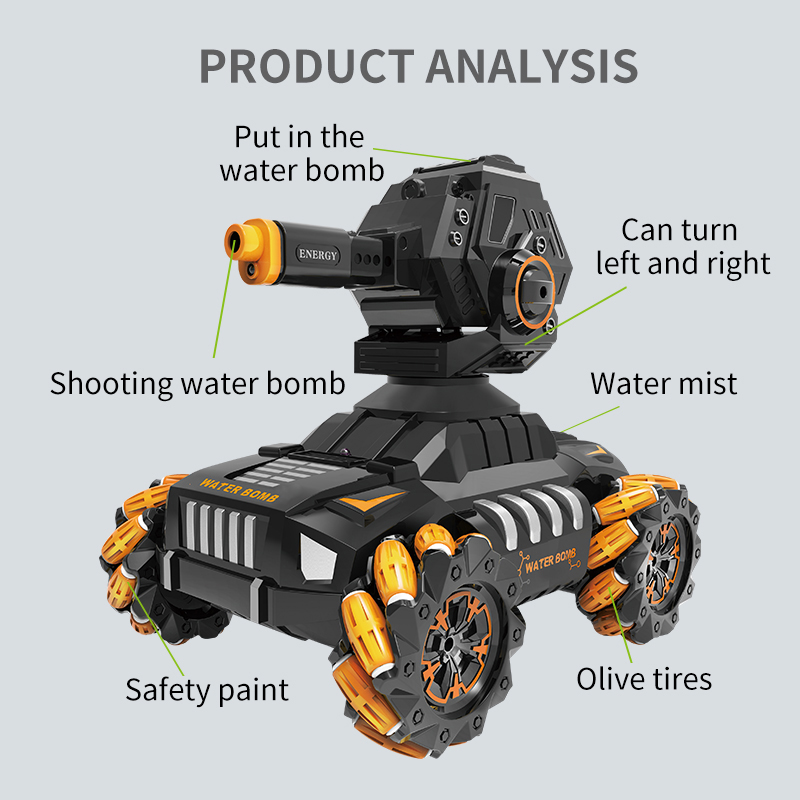 PRODUCT ANALYSIS

Put in the water bomb

Can turn left and right

ENERGY

Shooting water bomb

Water mist

WATER BOMB

WATER BOMB

Safety paint

Olive tires