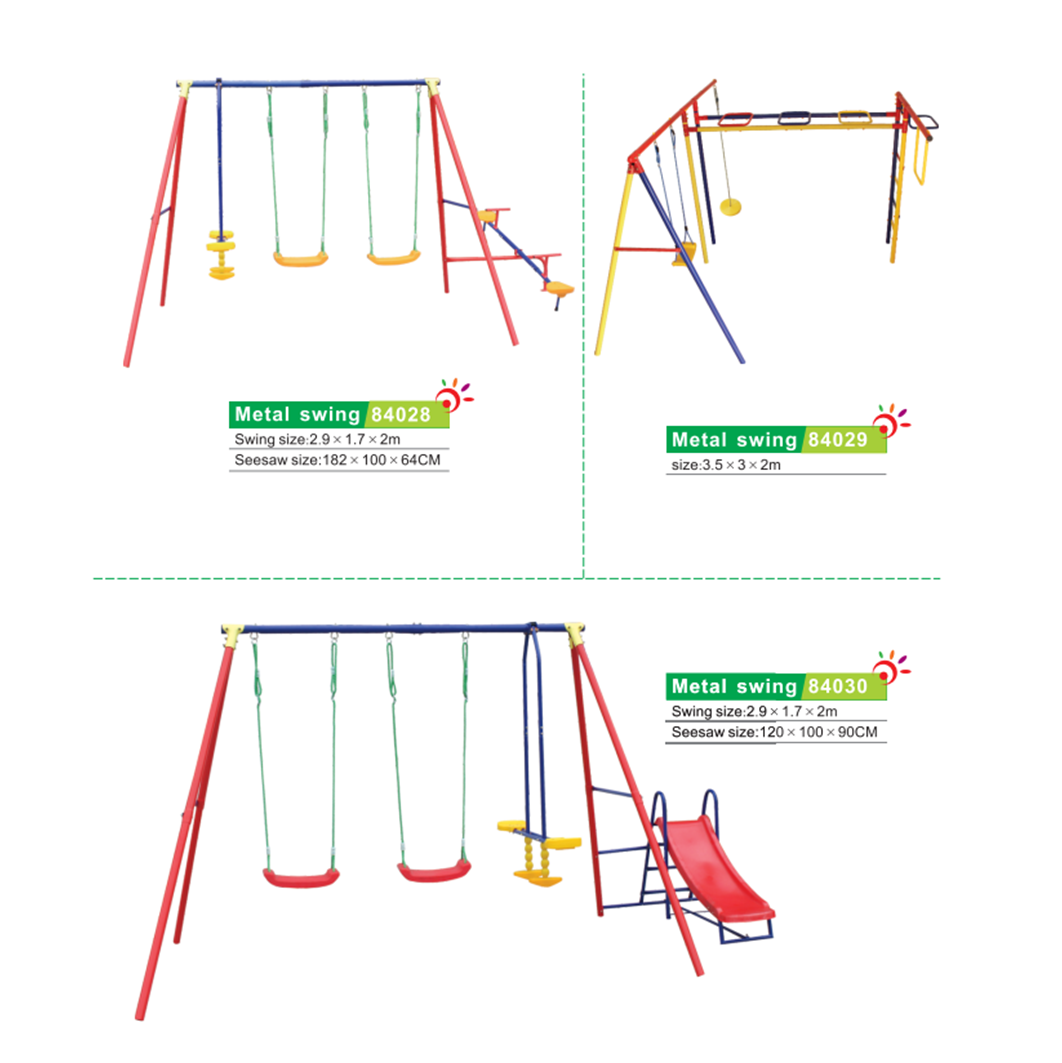 Metal swing 84028
Swing size:2.9 × 1.7 × 2m
Seesaw size:182 × 100 × 64CM

Metal swing 84029
size:3.5 × 3 × 2m

Metal swing 84030
Swing size:2.9 × 1.7 × 2m
Seesaw size:120 × 100 × 90CM