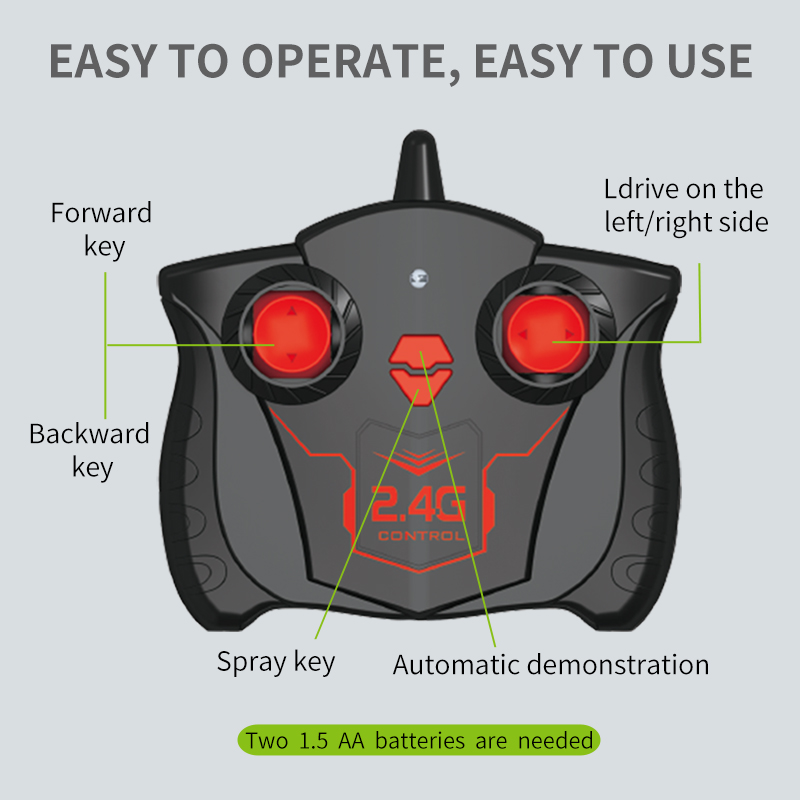 EASY TO OPERATE, EASY TO USE

Forward key

Backward key

Ldrive on the left/right side

2.4G
CONTROL

Spray key

Automatic demonstration

Two 1.5 AA batteries are needed