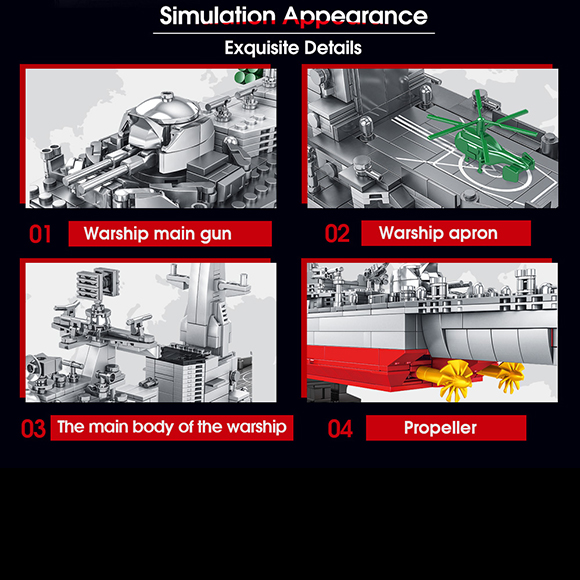 Simulation Appearance

Exquisite Details

01 Warship main gun

02 Warship apron

03 The main body of the warship

04 Propeller