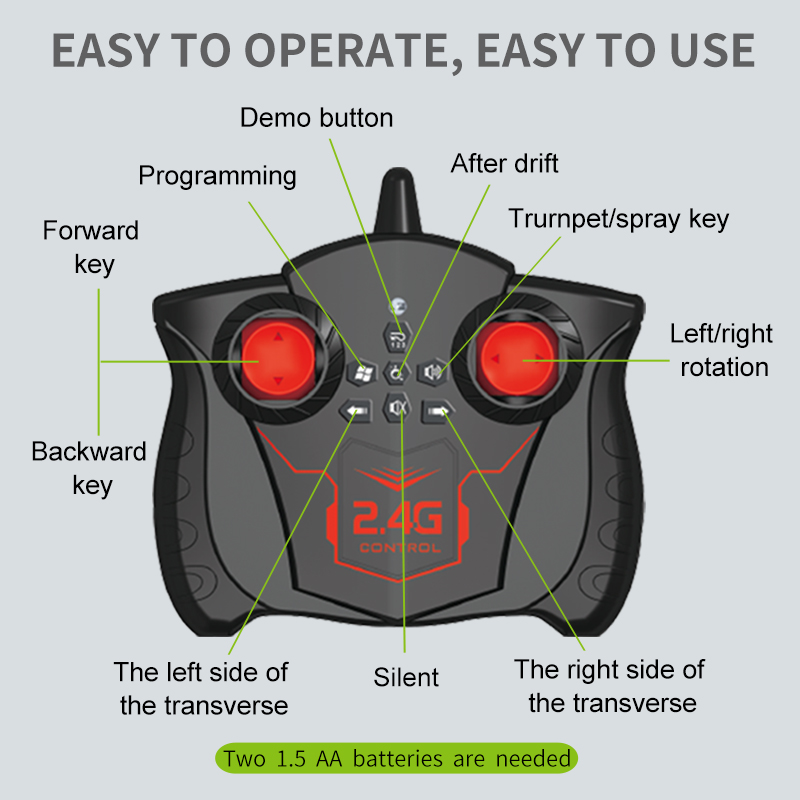 EASY TO OPERATE, EASY TO USE

Demo button

Programming

After drift

Trurnpet/spray key

Forward key

Left/right rotation

Backward key

2.4G
CONTROL

The left side of the transverse

Silent

The right side of the transverse

Two 1.5 AA batteries are needed