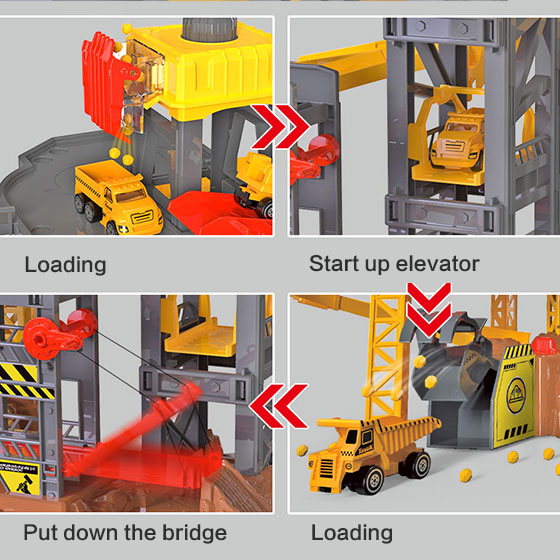 Loading

Start up elevator

Put down the bridge

Loading