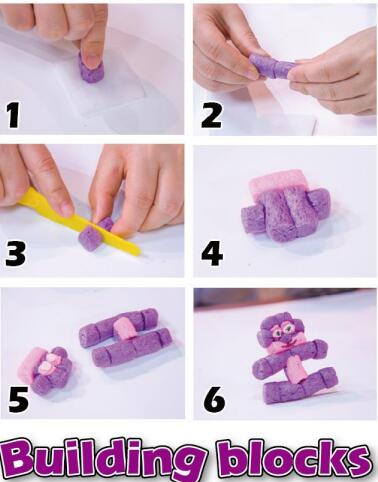 1

2

3

4

5

6

Building blocks